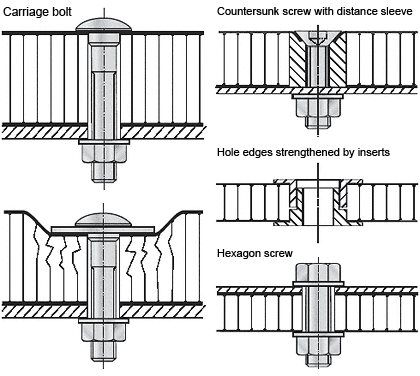 Carriage bolt

Countersunk screw with distance sleeve

Hole edges strengthened by inserts

Hexagon screw